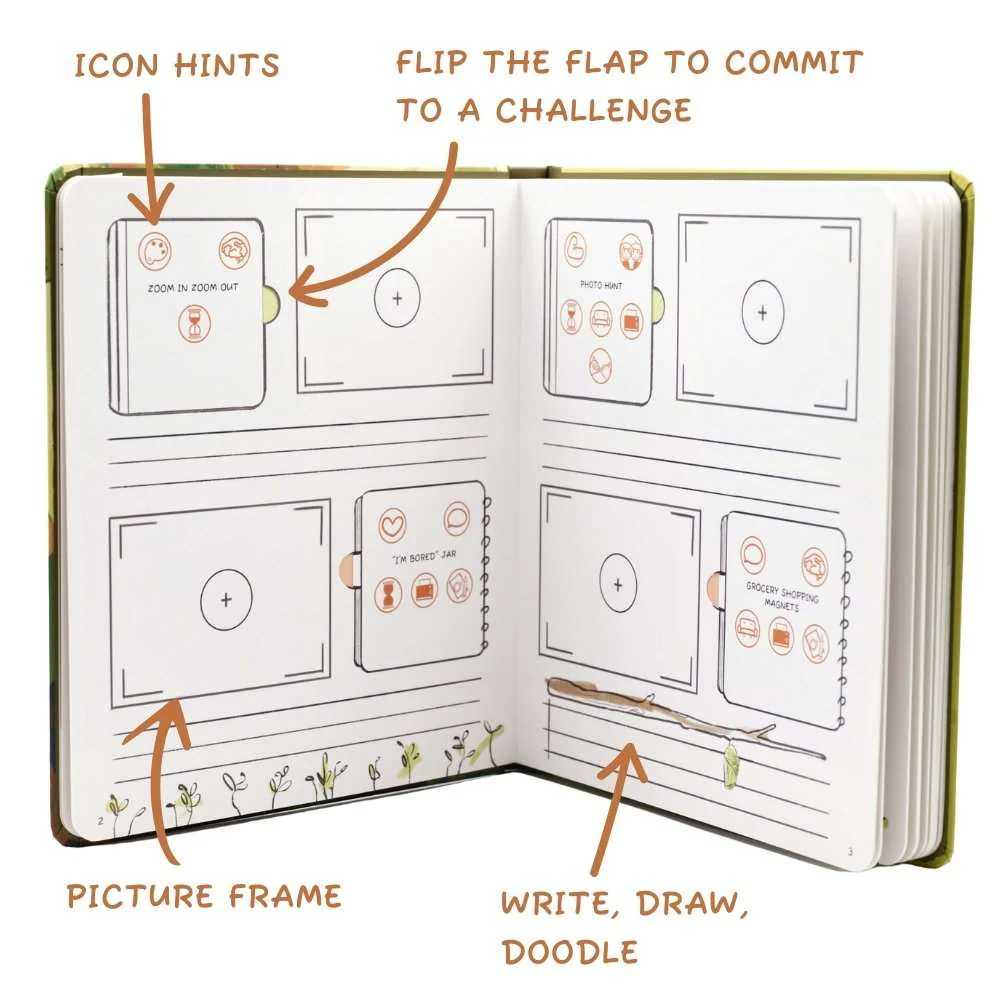 ICON HINTS

FLIP THE FLAP TO COMMIT TO A CHALLENGE

ZOOM IN ZOOM OUT

PHOTO HUNT

"I'M BORED" JAR

GROCERY SHOPPING MAGNETS

2

3

PICTURE FRAME

WRITE, DRAW, DOODLE